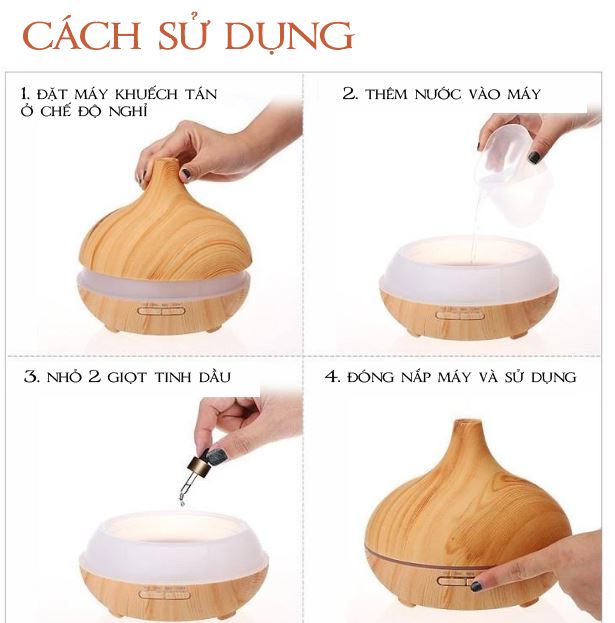 CÁCH SỬ DỤNG

1. ĐẶT MÁY KHUẾCH TÁN Ở CHẾ ĐỘ NGHỈ

2. THÊM NƯỚC VÀO MÁY

3. NHỎ 2 GIỌT TINH DẦU

4. ĐÓNG NẮP MÁY VÀ SỬ DỤNG