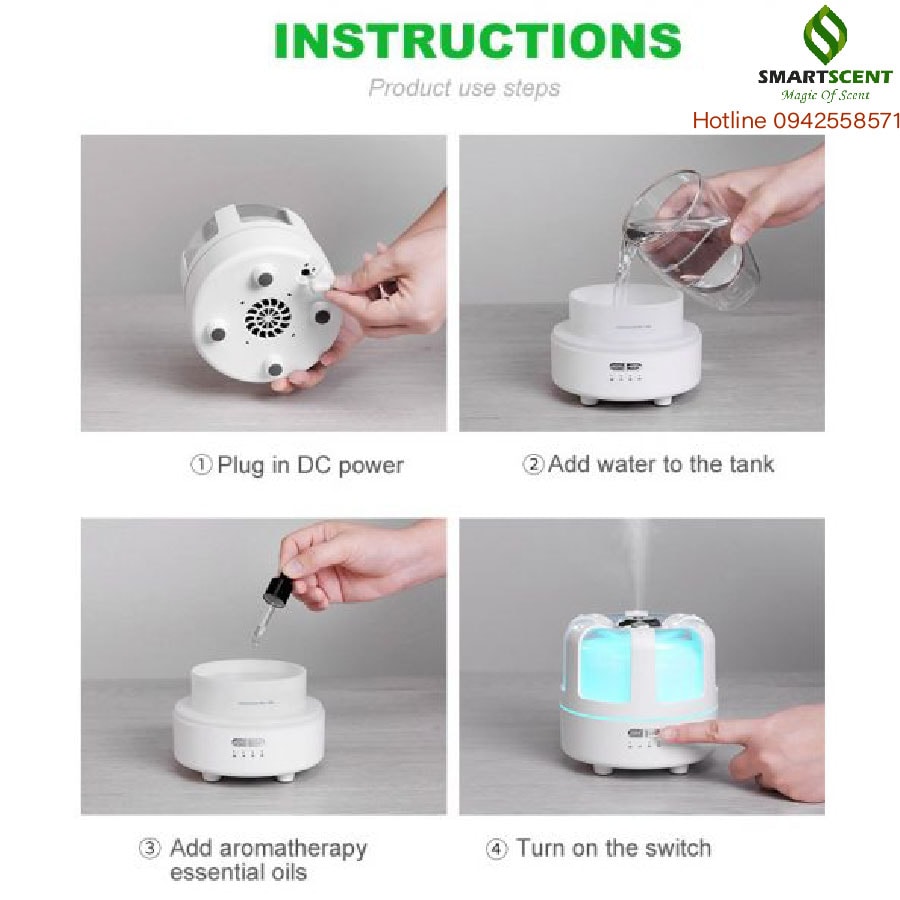 INSTRUCTIONS

Product use steps

SMARTSCENT
Magic Of Scent
Hotline 0942558571

① Plug in DC power

② Add water to the tank

③ Add aromatherapy essential oils

④ Turn on the switch